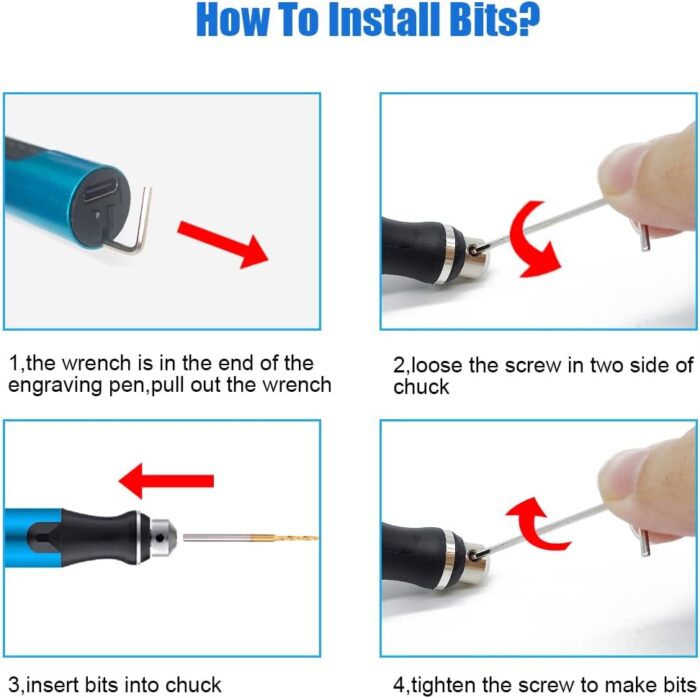 How To Install Bits?

1,the wrench is in the end of the engraving pen,pull out the wrench

2,loose the screw in two side of chuck

3,insert bits into chuck

4,tighten the screw to make bits