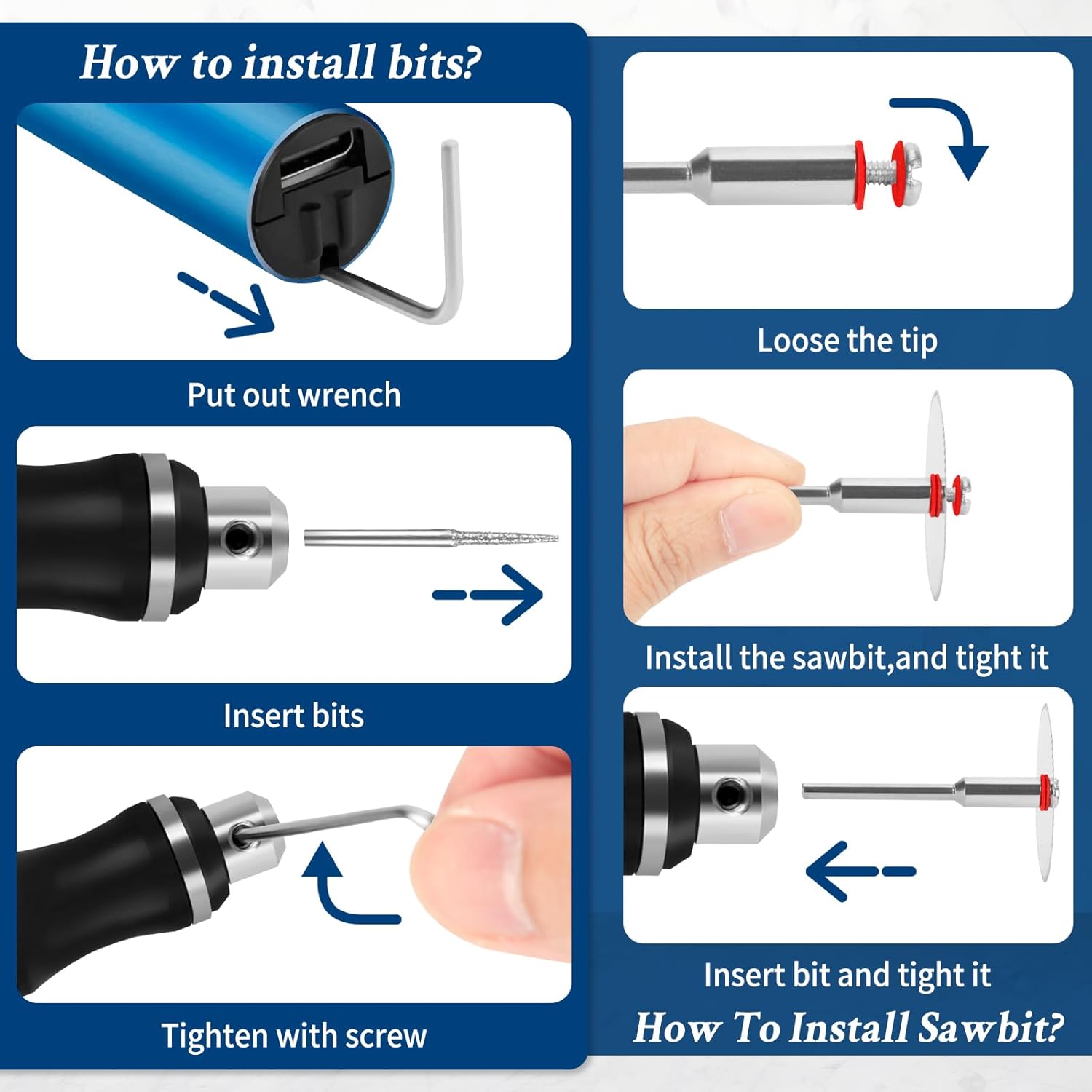 How to install bits?

Put out wrench

Insert bits

Tighten with screw

Loose the tip

Install the sawbit,and tight it

Insert bit and tight it

How To Install Sawbit?